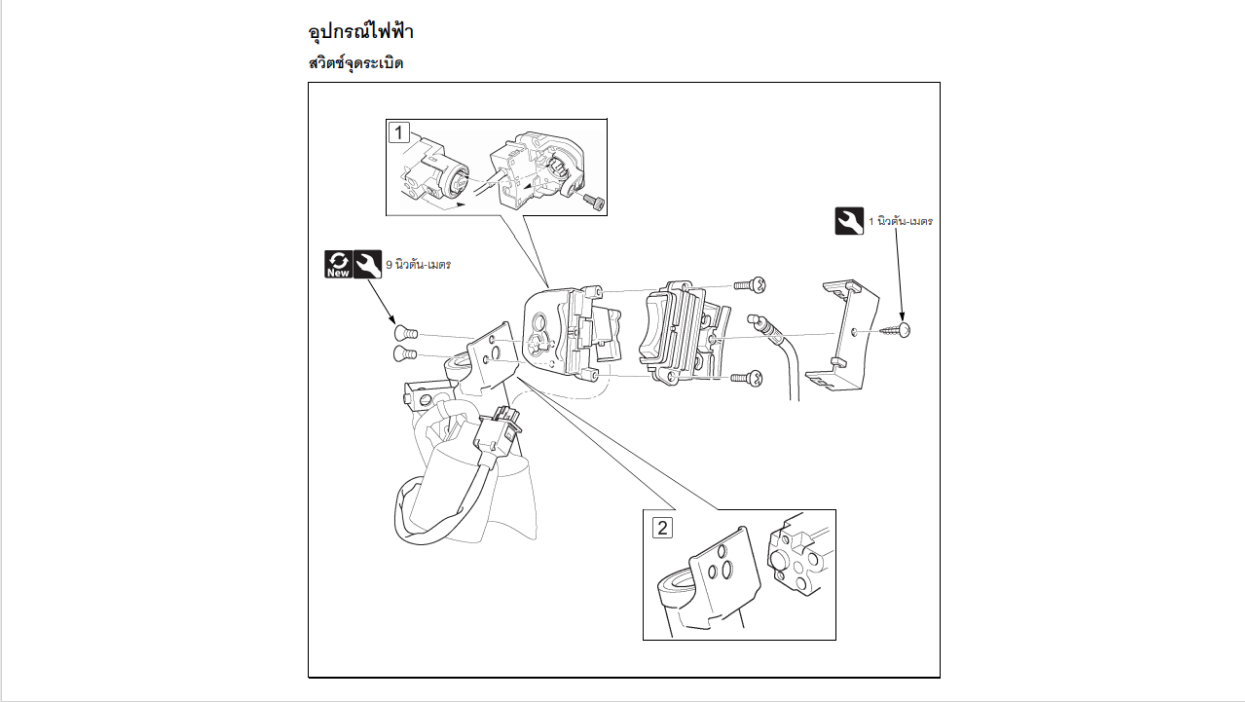 อุปกรณ์ไฟฟ้า

สวิตช์จุดระเบิด

1

1 นิวตัน-เมตร

New

9 นิวตัน-เมตร

2