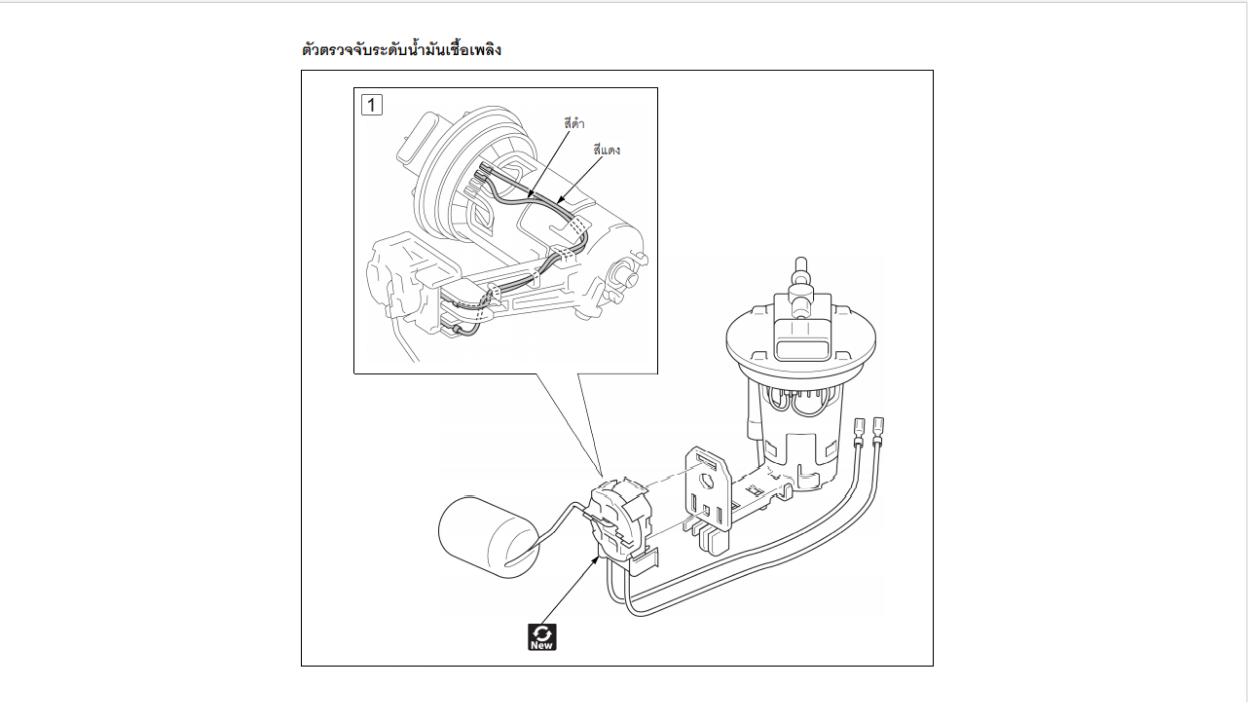 ตัวตรวจจับระดับน้ำมันเชื้อเพลิง

1

สีดำ

สีแดง

New