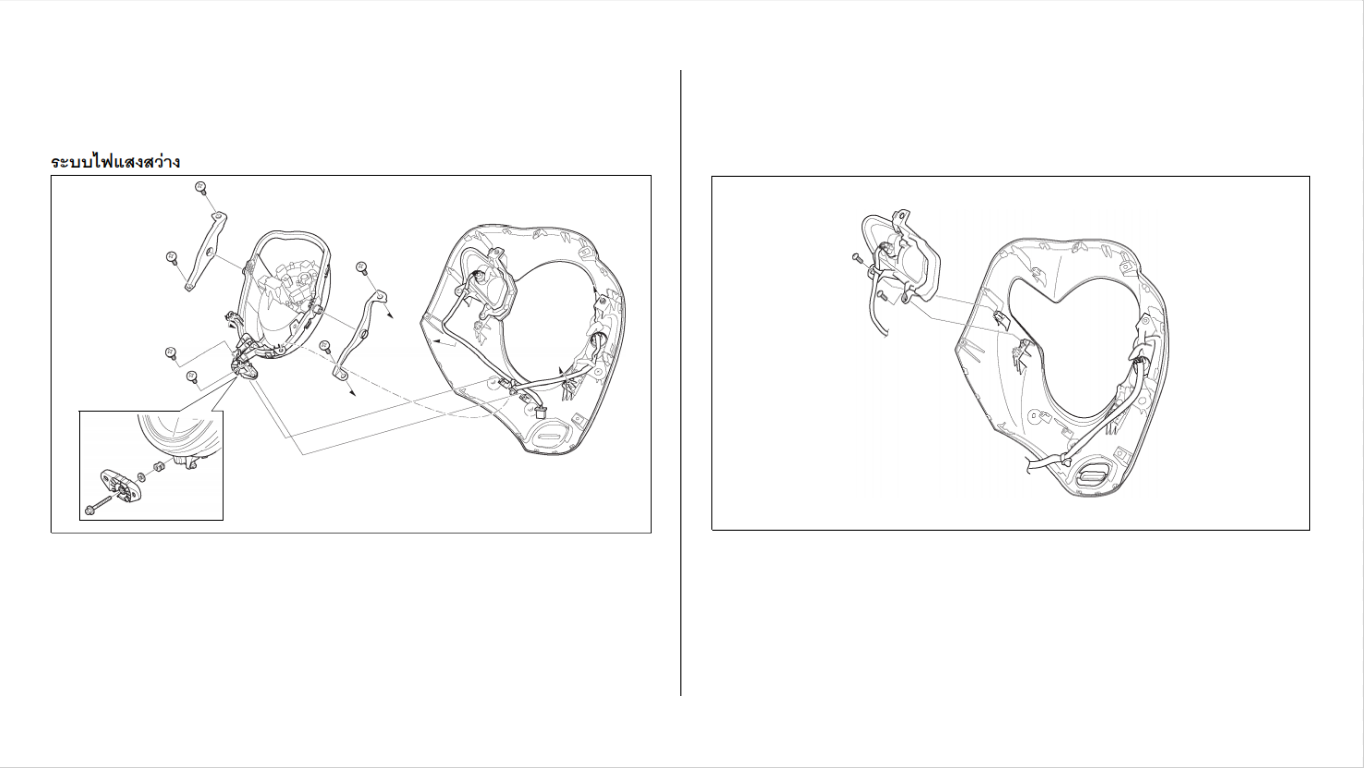 ระบบไฟแสงสว่าง